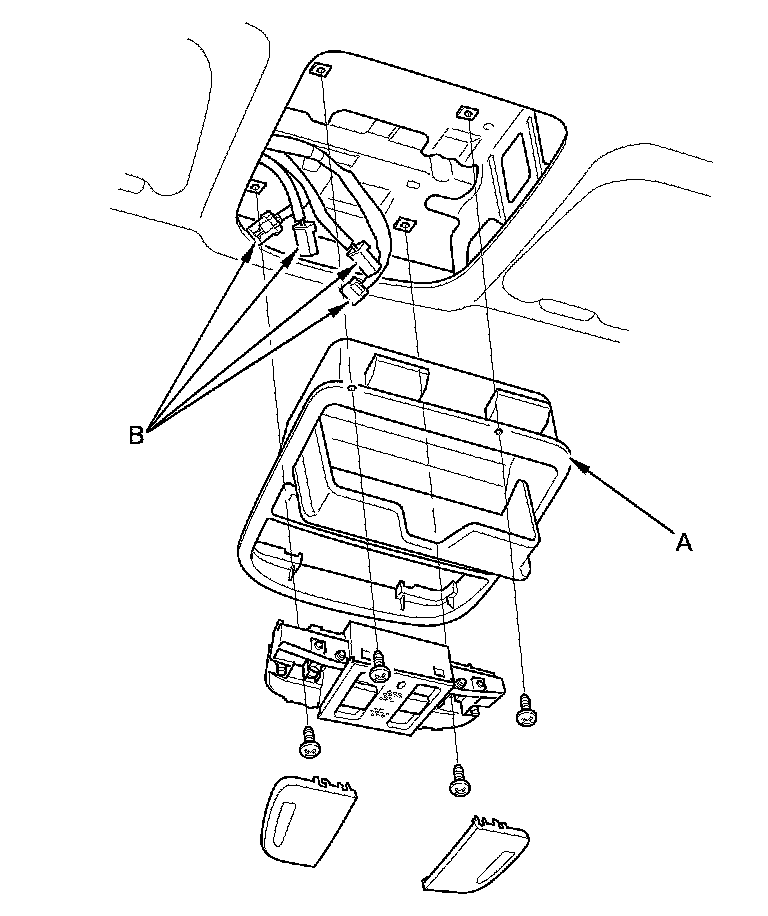 B
A