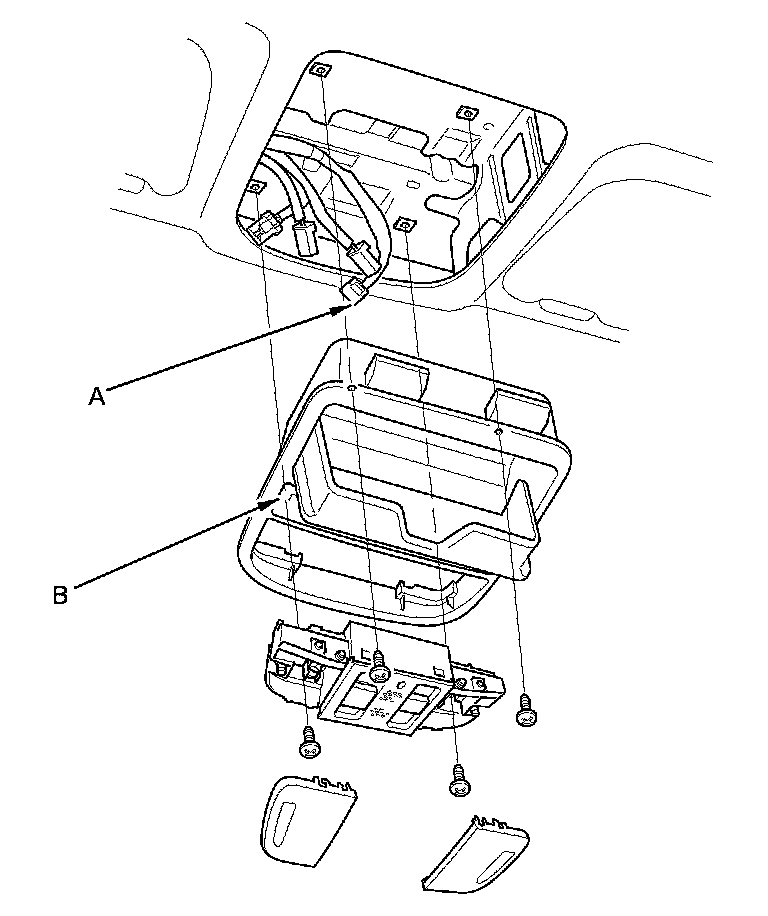 A

B