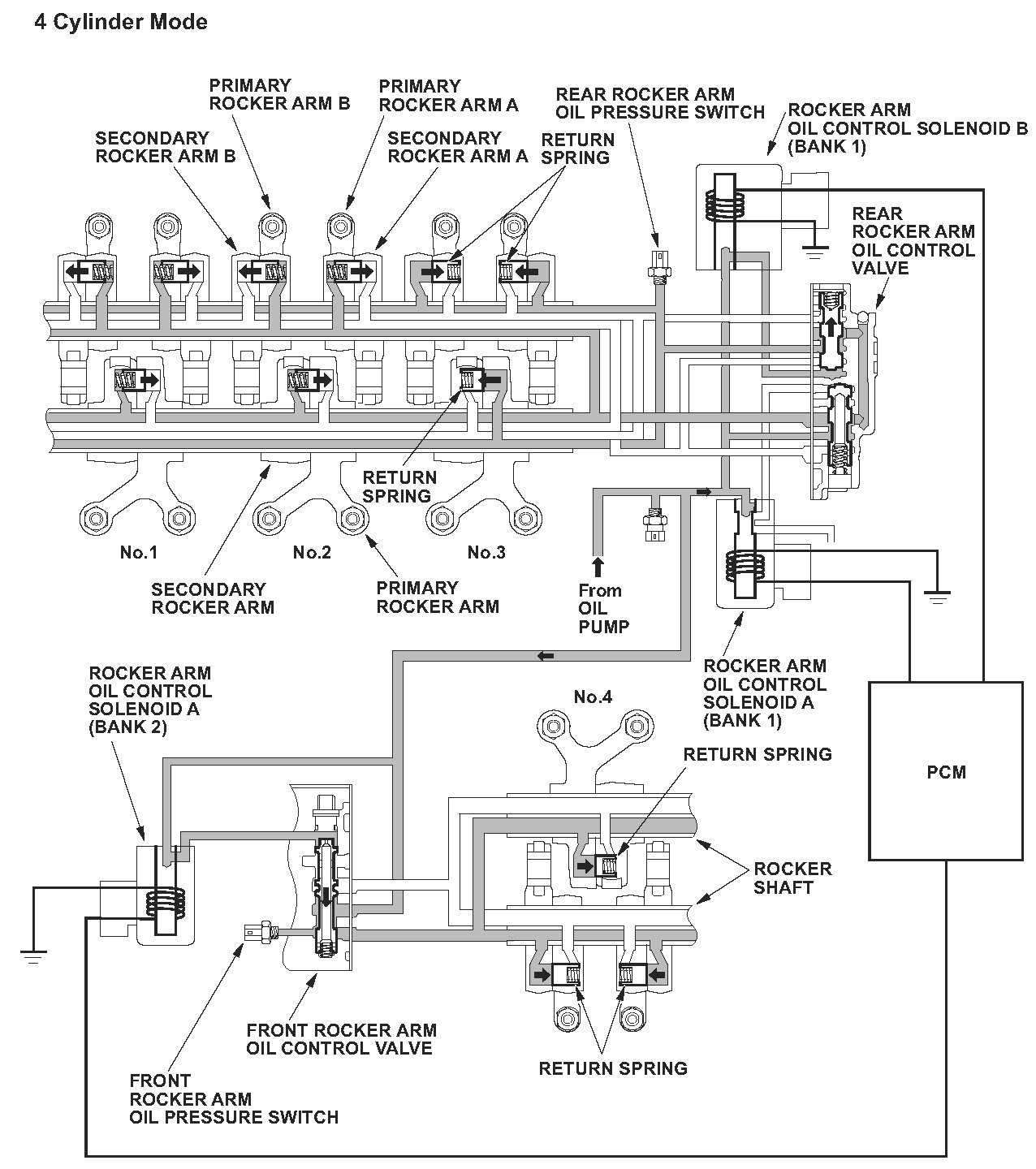 4 Cylinder Mode

PRIMARY ROCKER ARM B

PRIMARY ROCKER ARM A

REAR ROCKER ARM OIL PRESSURE SWITCH

ROCKER ARM OIL CONTROL SOLENOID B (BANK 1)

SECONDARY ROCKER ARM B

SECONDARY ROCKER ARM A

RETURN SPRING

REAR ROCKER ARM OIL CONTROL VALVE

RETURN SPRING

No.1

No.2

No.3

SECONDARY ROCKER ARM

PRIMARY ROCKER ARM

From OIL PUMP

ROCKER ARM OIL CONTROL SOLENOID A (BANK 1)

ROCKER ARM OIL CONTROL SOLENOID A (BANK 2)

No.4

RETURN SPRING

PCM

ROCKER SHAFT

FRONT ROCKER ARM OIL CONTROL VALVE

RETURN SPRING

FRONT ROCKER ARM OIL PRESSURE SWITCH