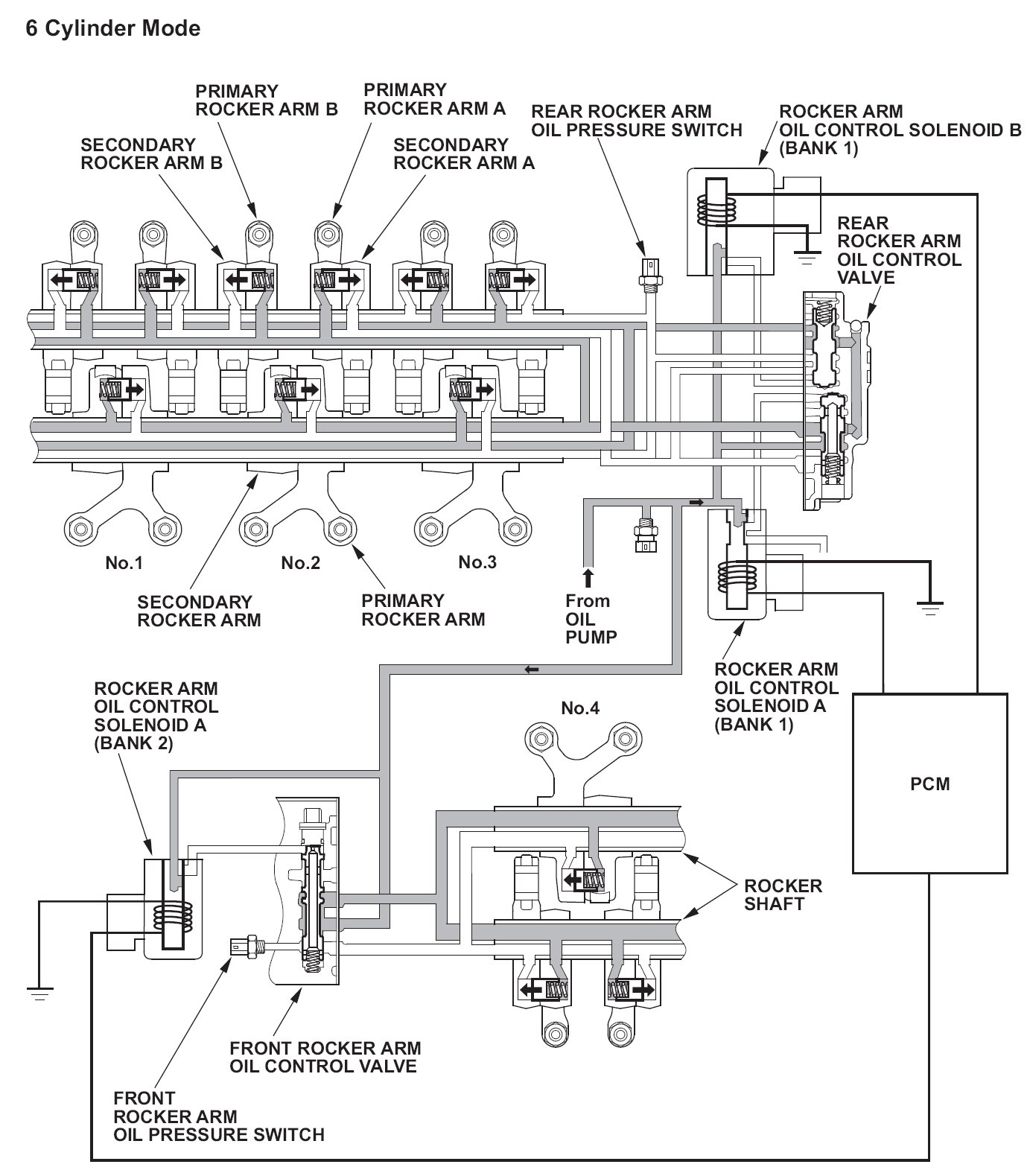 6 Cylinder Mode

PRIMARY ROCKER ARM B

PRIMARY ROCKER ARM A

SECONDARY ROCKER ARM B

SECONDARY ROCKER ARM A

REAR ROCKER ARM OIL PRESSURE SWITCH

ROCKER ARM OIL CONTROL SOLENOID B (BANK 1)

REAR ROCKER ARM OIL CONTROL VALVE

No.1

No.2

No.3

SECONDARY ROCKER ARM

PRIMARY ROCKER ARM

From OIL PUMP

ROCKER ARM OIL CONTROL SOLENOID A (BANK 1)

ROCKER ARM OIL CONTROL SOLENOID A (BANK 2)

No.4

PCM

ROCKER SHAFT

FRONT ROCKER ARM OIL CONTROL VALVE

FRONT ROCKER ARM OIL PRESSURE SWITCH