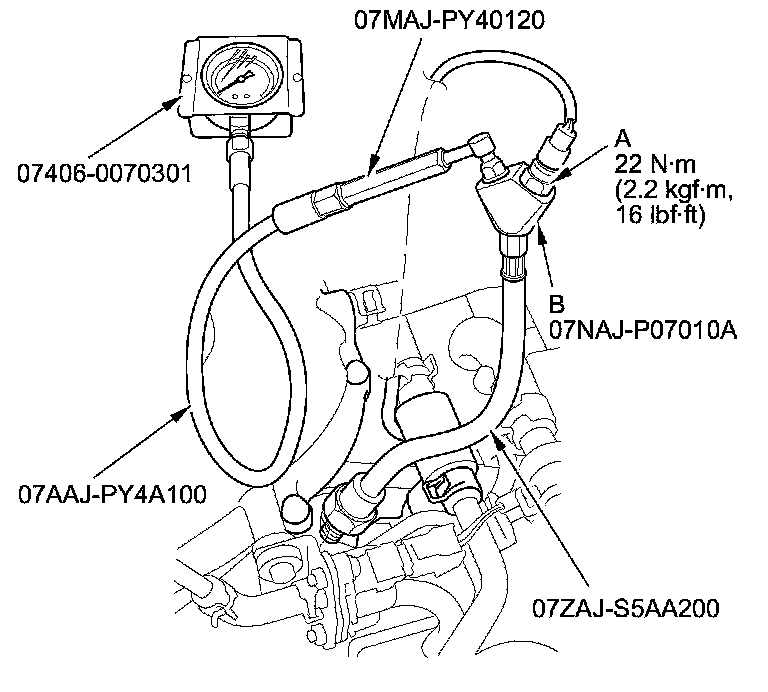 07MAJ-PY40120

07406-0070301

A
22 N·m
(2.2 kgf·m,
16 lbf·ft)

B
07NAJ-P07010A

07AAJ-PY4A100

07ZAJ-S5AA200