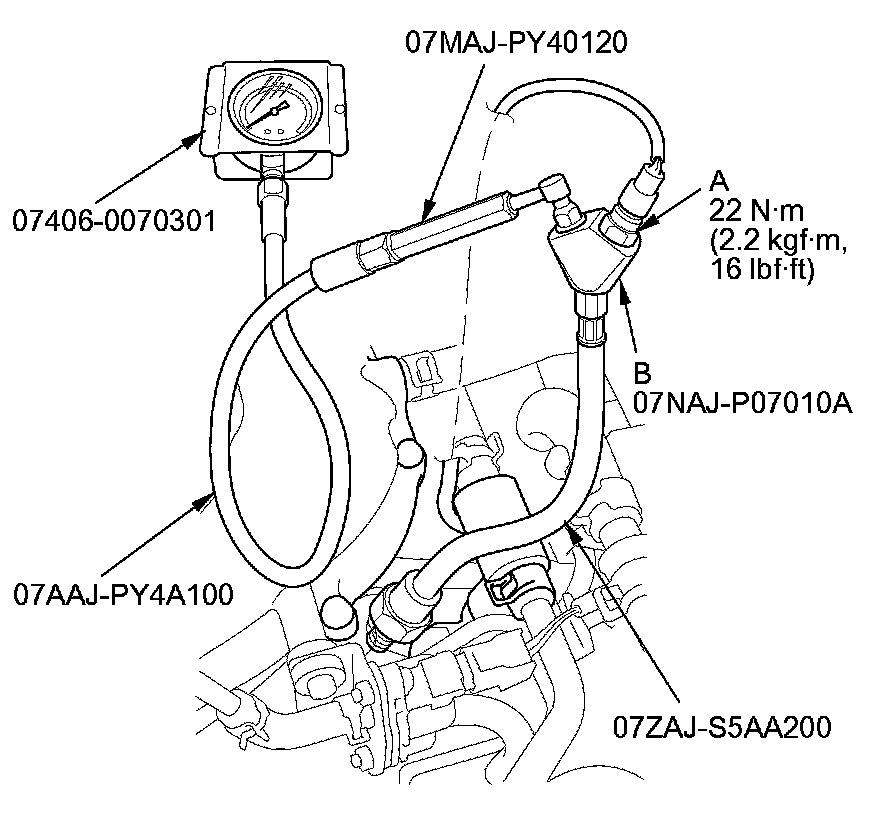 07MAJ-PY40120

07406-0070301

A
22 N·m
(2.2 kgf·m,
16 lbf·ft)

B
07NAJ-P07010A

07AAJ-PY4A100

07ZAJ-S5AA200