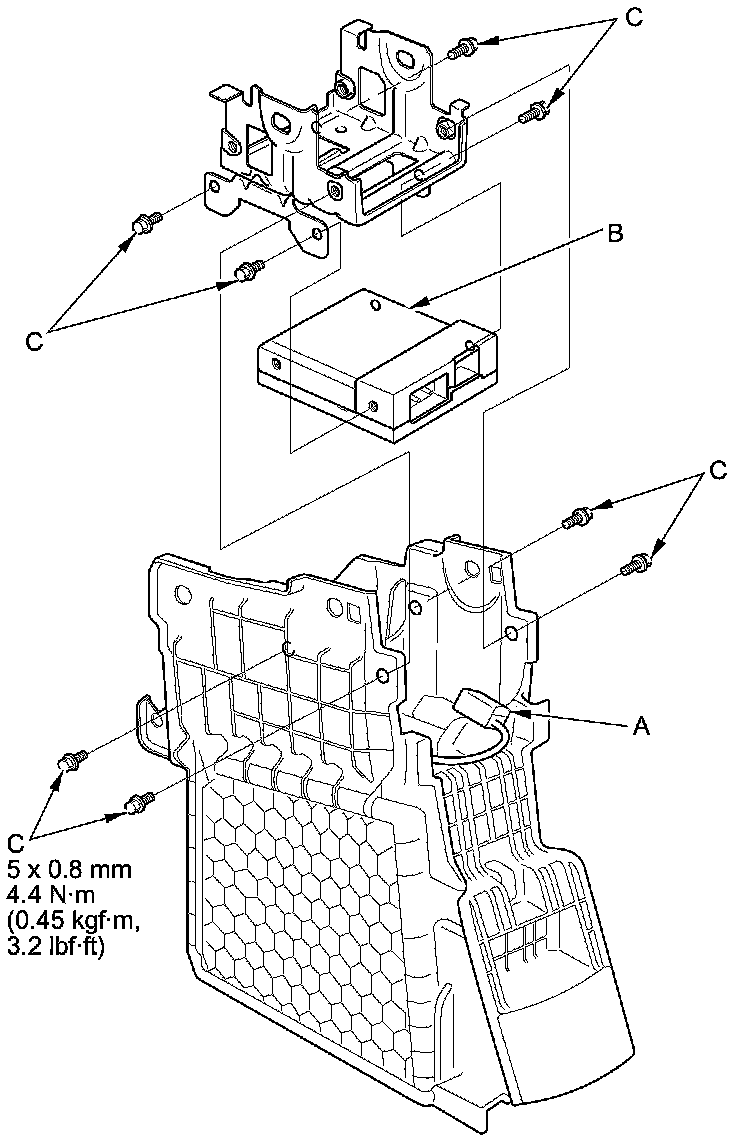 C

B

C

C

A

C
5 x 0.8 mm
4.4 N·m
(0.45 kgf·m,
3.2 lbf·ft)