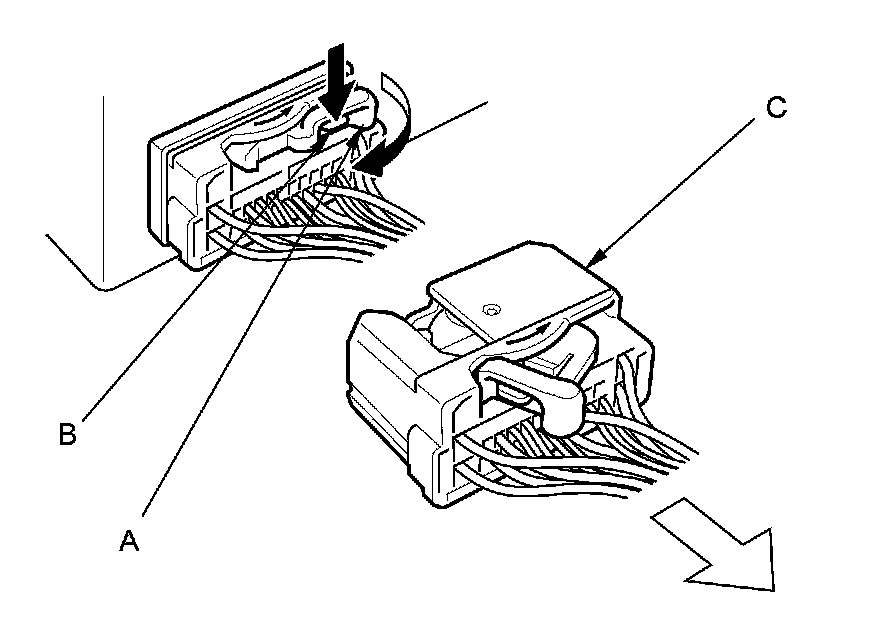 C

B

A