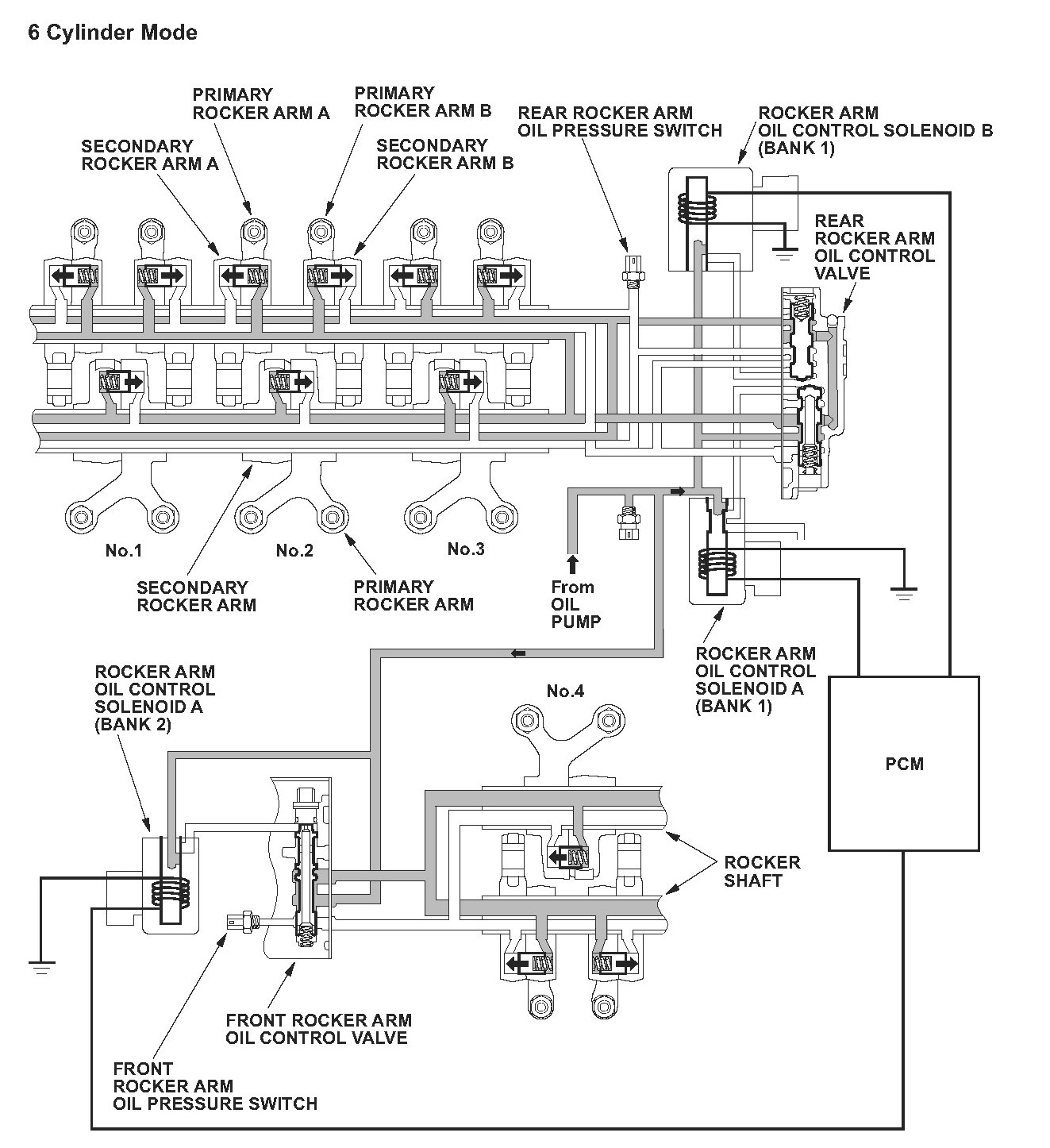 6 Cylinder Mode

PRIMARY ROCKER ARM A

PRIMARY ROCKER ARM B

SECONDARY ROCKER ARM A

SECONDARY ROCKER ARM B

REAR ROCKER ARM OIL PRESSURE SWITCH

ROCKER ARM OIL CONTROL SOLENOID B (BANK 1)

REAR ROCKER ARM OIL CONTROL VALVE

No.1

No.2

No.3

SECONDARY ROCKER ARM

PRIMARY ROCKER ARM

From OIL PUMP

ROCKER ARM OIL CONTROL SOLENOID A (BANK 1)

ROCKER ARM OIL CONTROL SOLENOID A (BANK 2)

No.4

PCM

ROCKER SHAFT

FRONT ROCKER ARM OIL CONTROL VALVE

FRONT ROCKER ARM OIL PRESSURE SWITCH