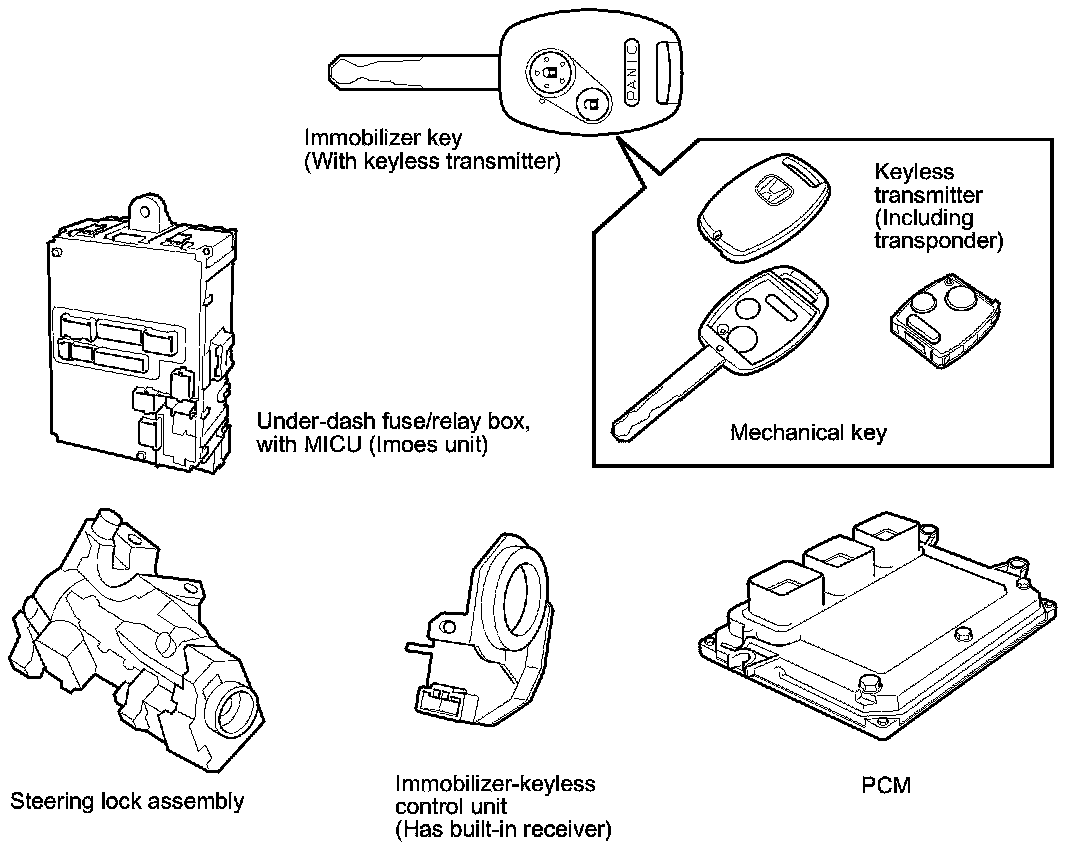 PANIC

Immobilizer key
(With keyless transmitter)

Keyless transmitter (Including transponder)

Mechanical key

Under-dash fuse/relay box, with MICU (Imoes unit)

Steering lock assembly

Immobilizer-keyless control unit
(Has built-in receiver)

PCM