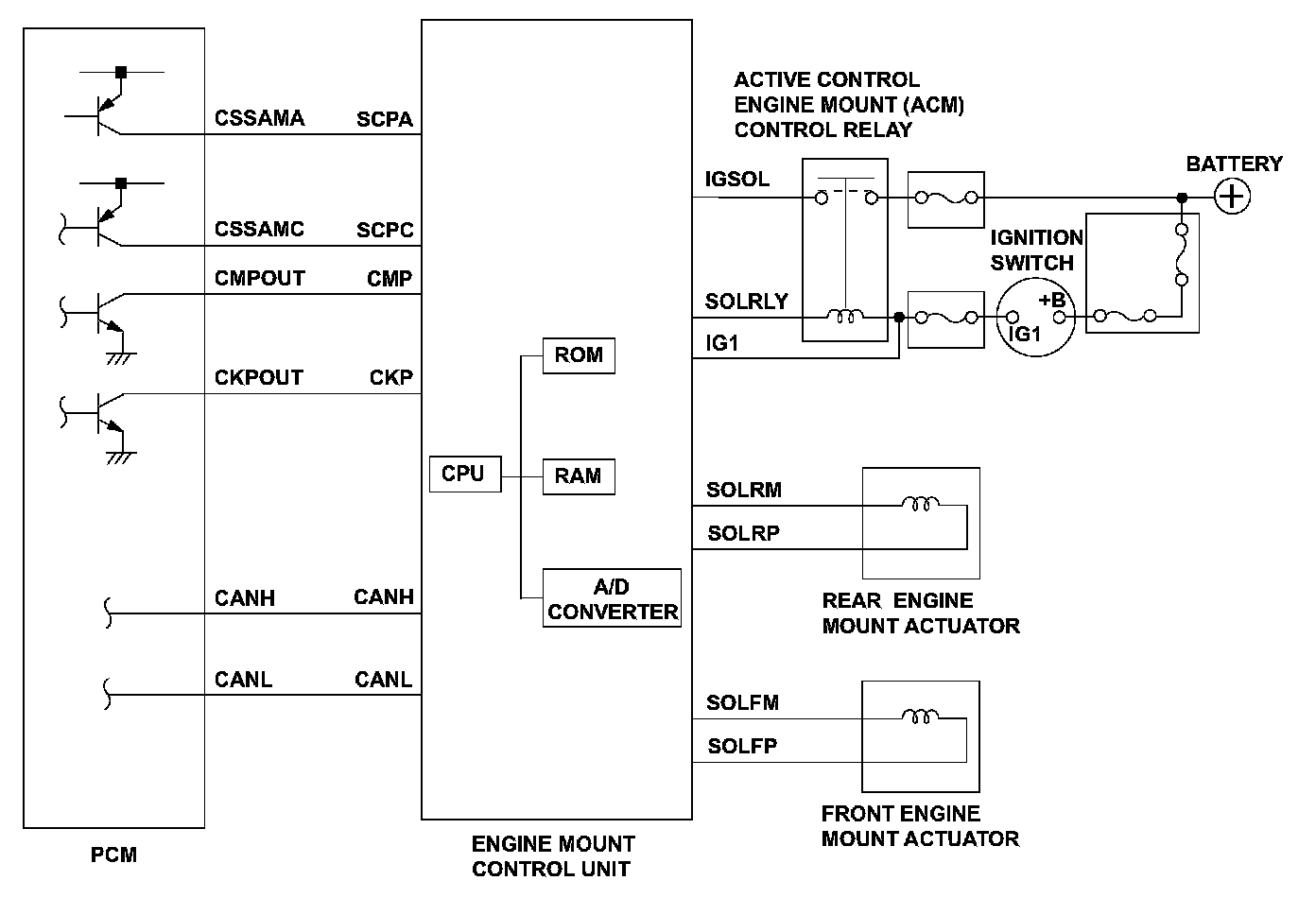 CSSAMA SCPA
CSSAMC SCPC
CMPOUT CMP
CKPOUT CKP
CANH CANH
CANL CANL
PCM

CPU
ROM
RAM
A/D CONVERTER
ENGINE MOUNT CONTROL UNIT

ACTIVE CONTROL ENGINE MOUNT (ACM) CONTROL RELAY
IGSOL
SOLRLY
IG1
BATTERY
IGNITION SWITCH
+B
IG1

SOLRM
SOLRP
REAR ENGINE MOUNT ACTUATOR

SOLFM
SOLFP
FRONT ENGINE MOUNT ACTUATOR