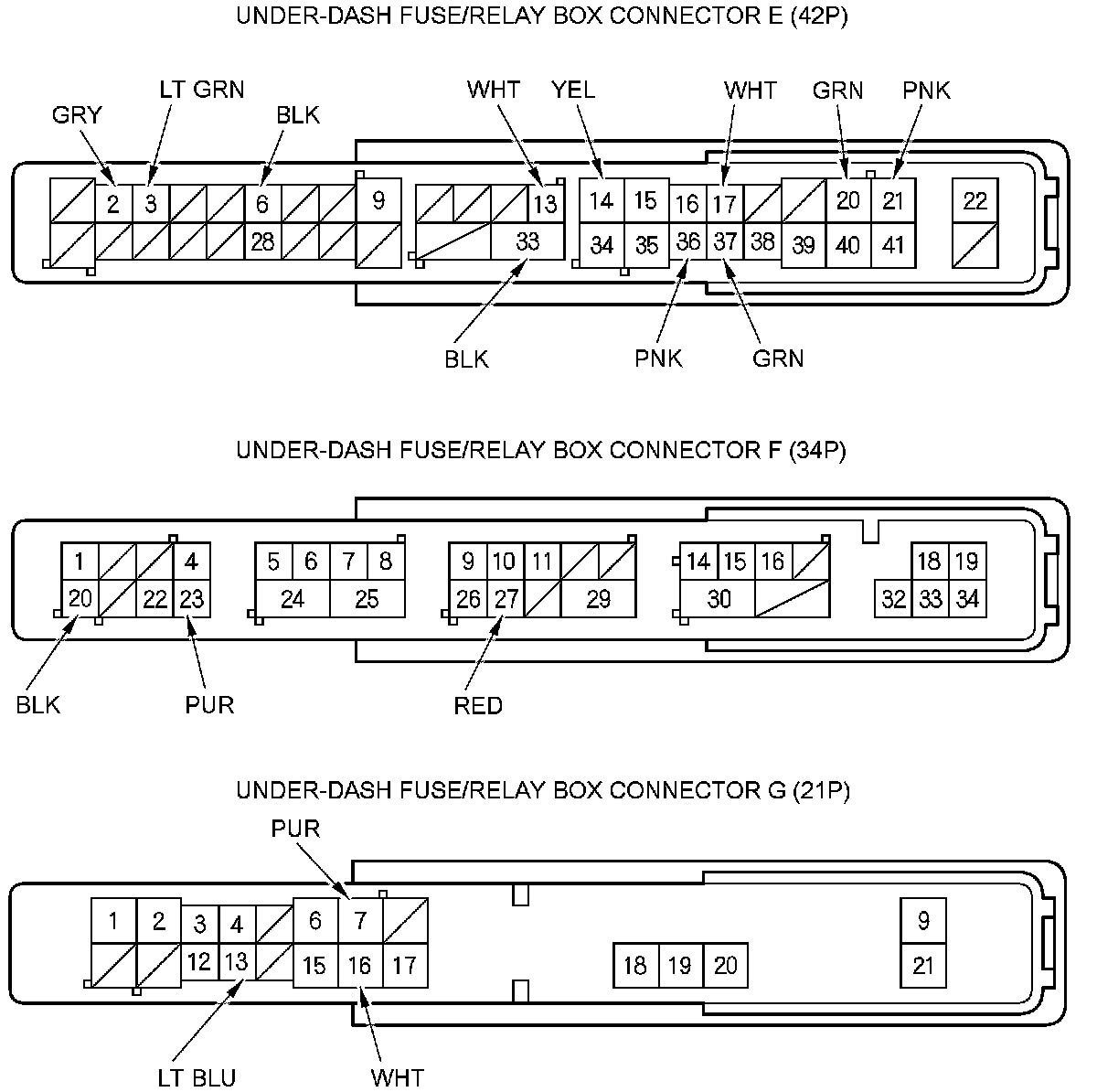 UNDER-DASH FUSE/RELAY BOX CONNECTOR E (42P)

GRY
LT GRN
BLK
WHT
YEL
WHT
GRN
PNK

2 3 6 9 13 14 15 16 17 20 21 22
28 33 34 35 36 37 38 39 40 41

BLK
PNK
GRN

UNDER-DASH FUSE/RELAY BOX CONNECTOR F (34P)

1 4 5 6 7 8 9 10 11 14 15 16 18 19
20 22 23 24 25 26 27 29 30 32 33 34

BLK
PUR
RED

UNDER-DASH FUSE/RELAY BOX CONNECTOR G (21P)

PUR

1 2 3 4 6 7 9
12 13 15 16 17 18 19 20 21

LT BLU
WHT