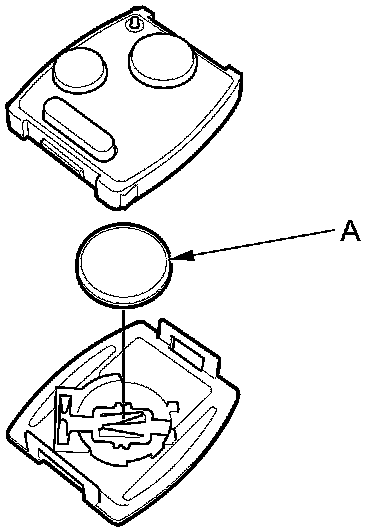 A