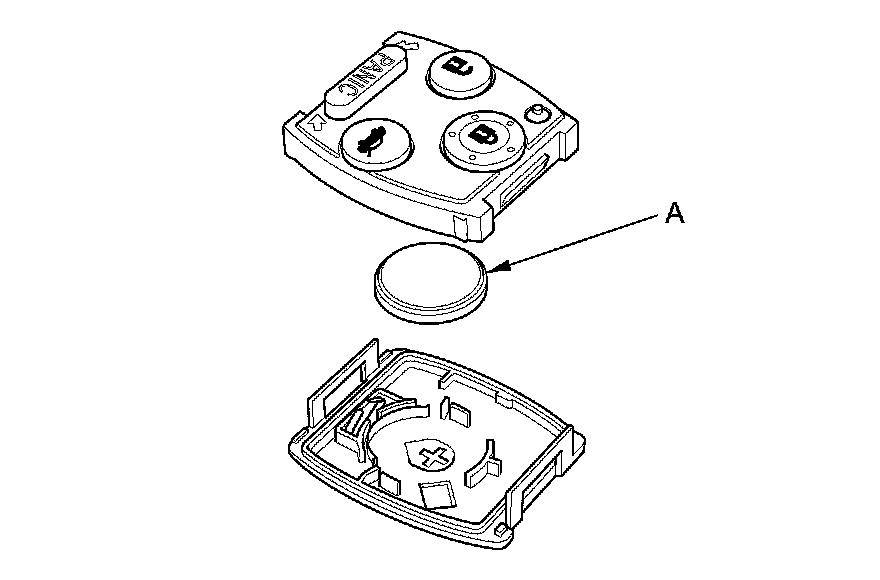 PANIC
A
+