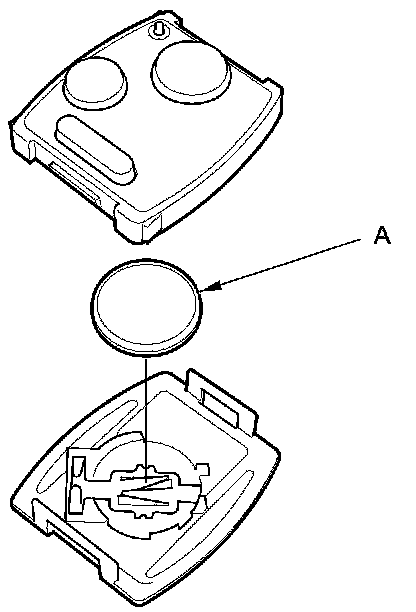 A