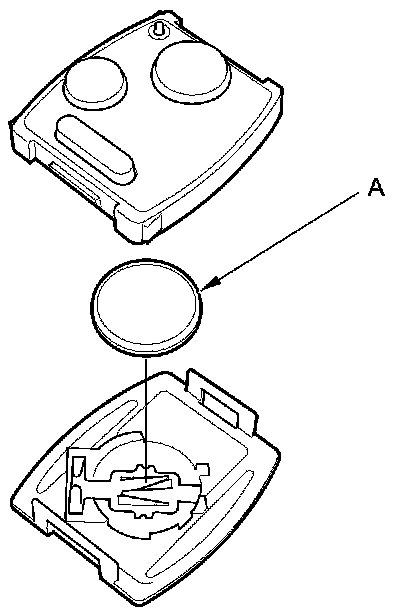 A