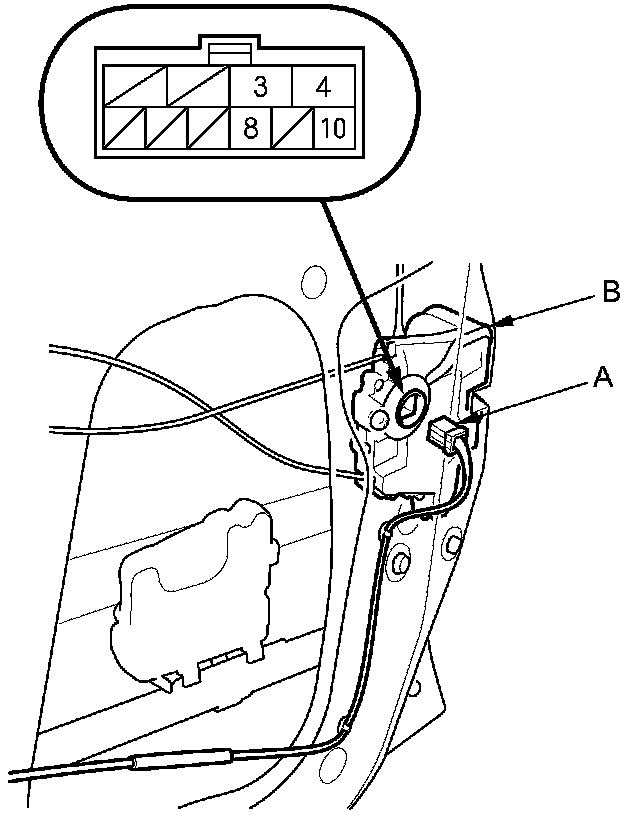 3
4
8
10
B
A