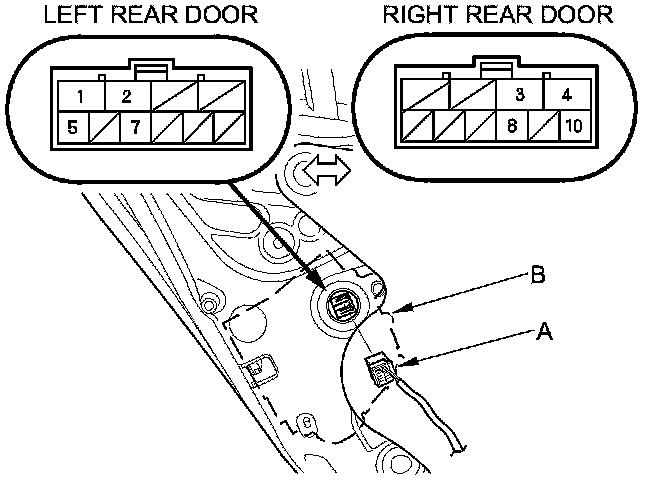 LEFT REAR DOOR

1 2
5 7

RIGHT REAR DOOR

3 4
8 10

B
A