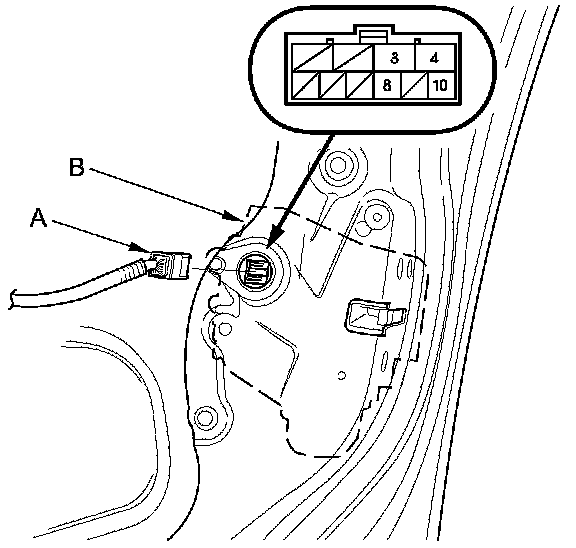 3
4
8
10
B
A