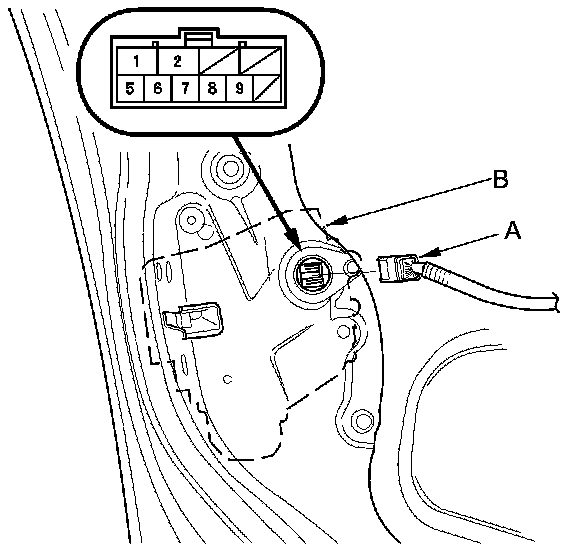 1
2
5
6
7
8
9
B
A