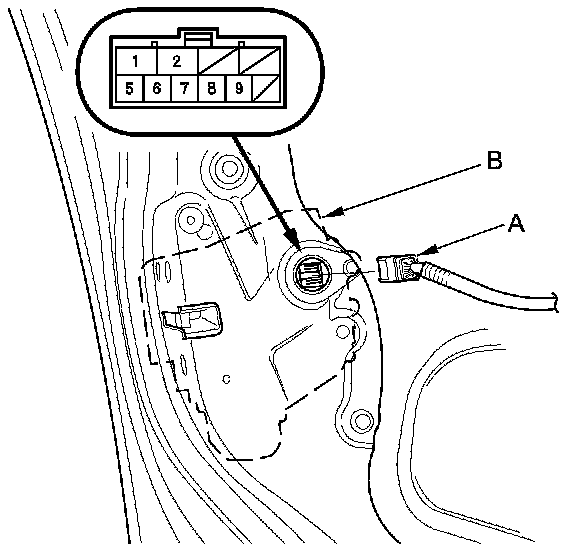 1
2
5
6
7
8
9
B
A