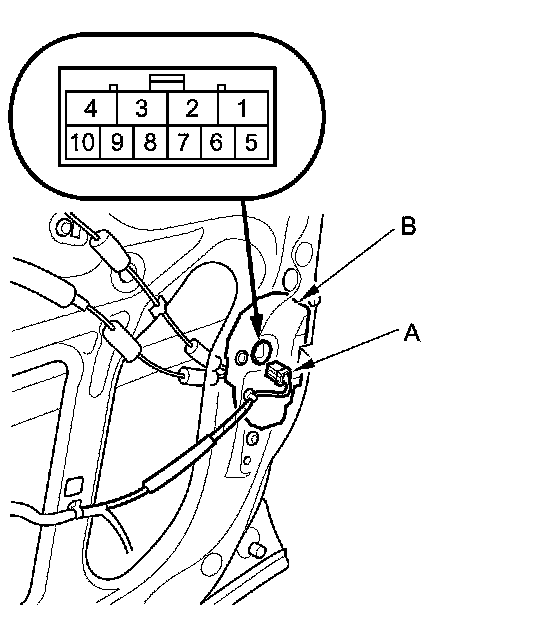 4 3 2 1
10 9 8 7 6 5

B

A