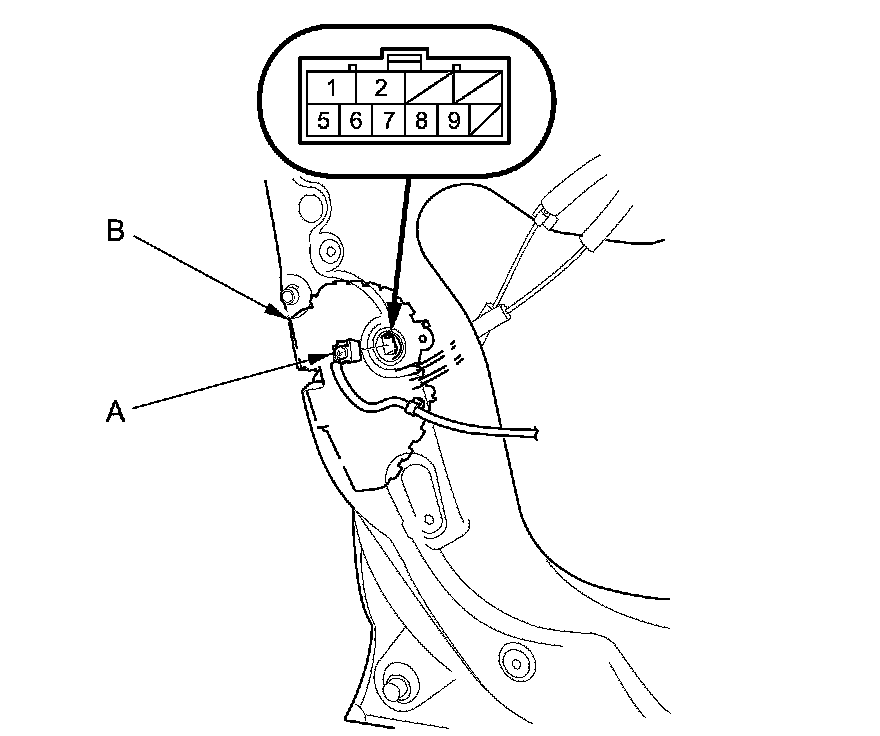 1 2
5 6 7 8 9
B
A