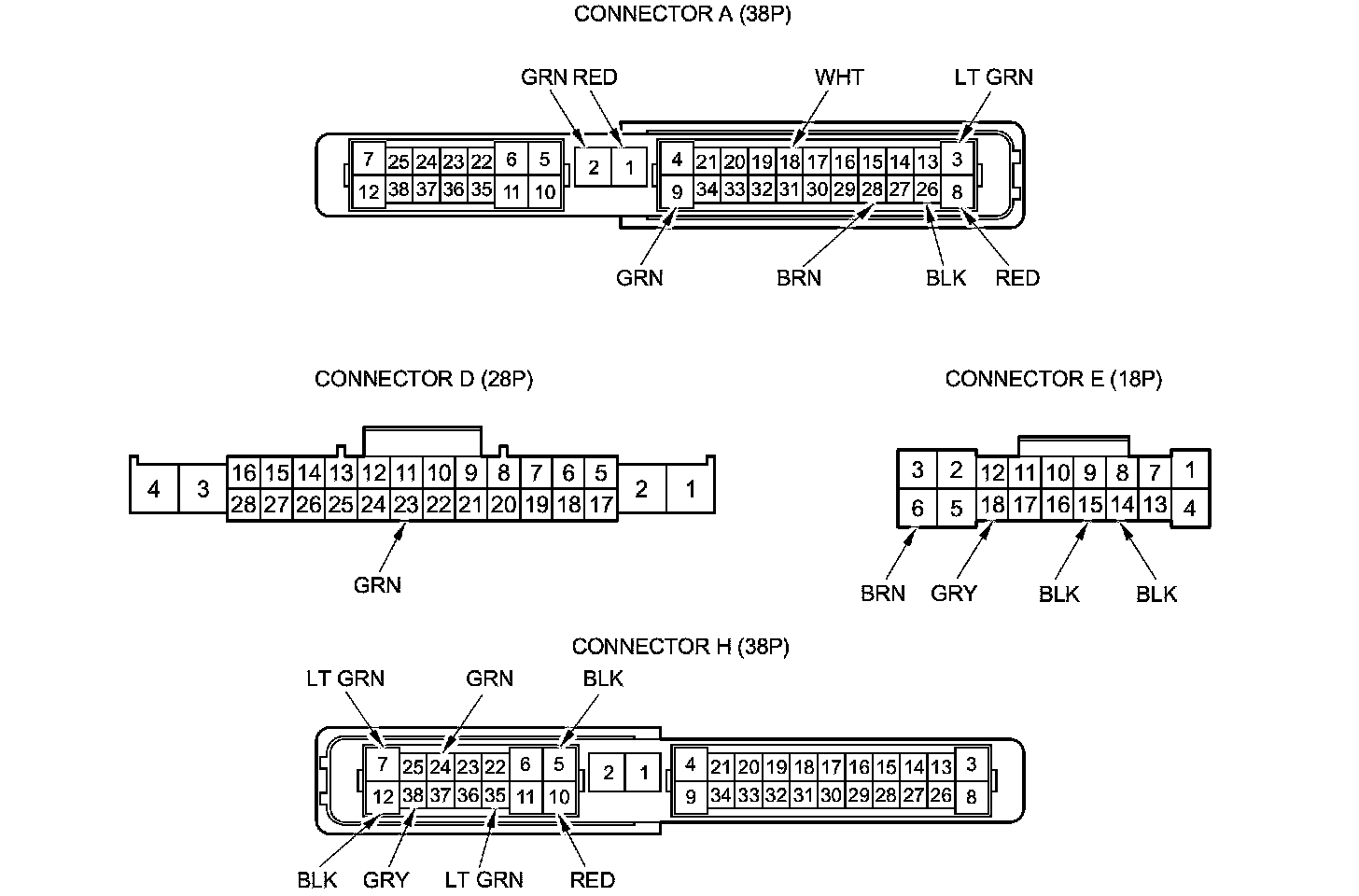 CONNECTOR A (38P)

GRN RED WHT LT GRN

7 25 24 23 22 6 5 2 1 4 21 20 19 18 17 16 15 14 13 3
12 38 37 36 35 11 10 9 34 33 32 31 30 29 28 27 26 8

GRN BRN BLK RED

CONNECTOR D (28P)

4 3 16 15 14 13 12 11 10 9 8 7 6 5 2 1
28 27 26 25 24 23 22 21 20 19 18 17

GRN

CONNECTOR E (18P)

3 2 12 11 10 9 8 7 1
6 5 18 17 16 15 14 13 4

BRN GRY BLK BLK

CONNECTOR H (38P)

LT GRN GRN BLK

7 25 24 23 22 6 5 2 1 4 21 20 19 18 17 16 15 14 13 3
12 38 37 36 35 11 10 9 34 33 32 31 30 29 28 27 26 8

BLK GRY LT GRN RED