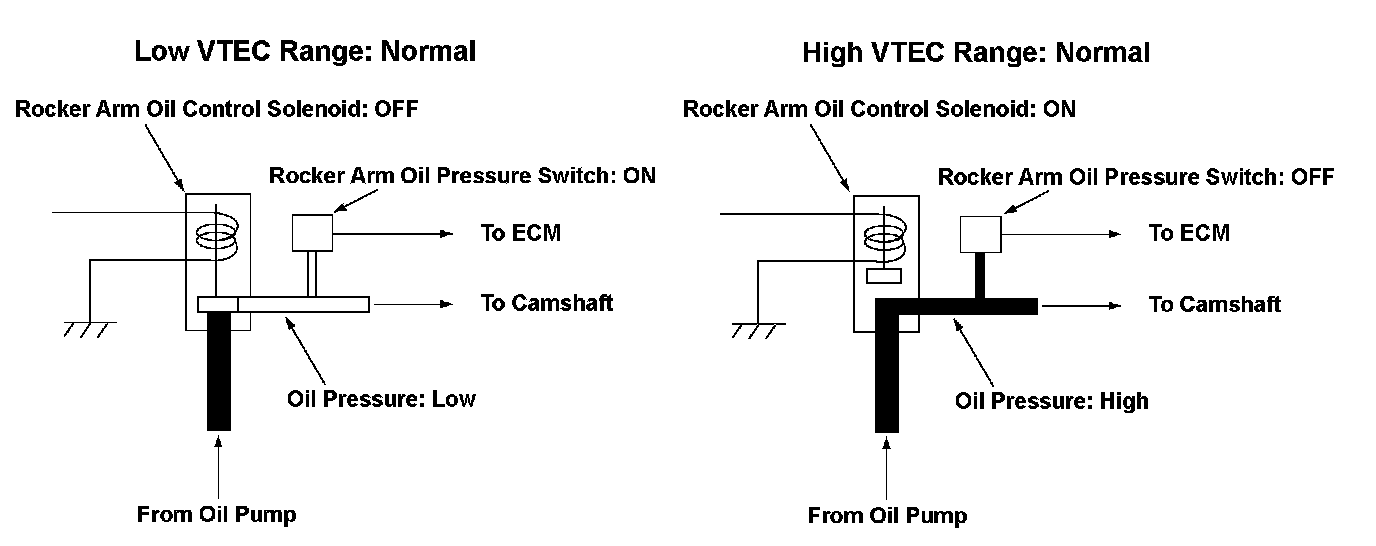 Low VTEC Range: Normal

Rocker Arm Oil Control Solenoid: OFF

Rocker Arm Oil Pressure Switch: ON

To ECM

To Camshaft

Oil Pressure: Low

From Oil Pump

High VTEC Range: Normal

Rocker Arm Oil Control Solenoid: ON

Rocker Arm Oil Pressure Switch: OFF

To ECM

To Camshaft

Oil Pressure: High

From Oil Pump