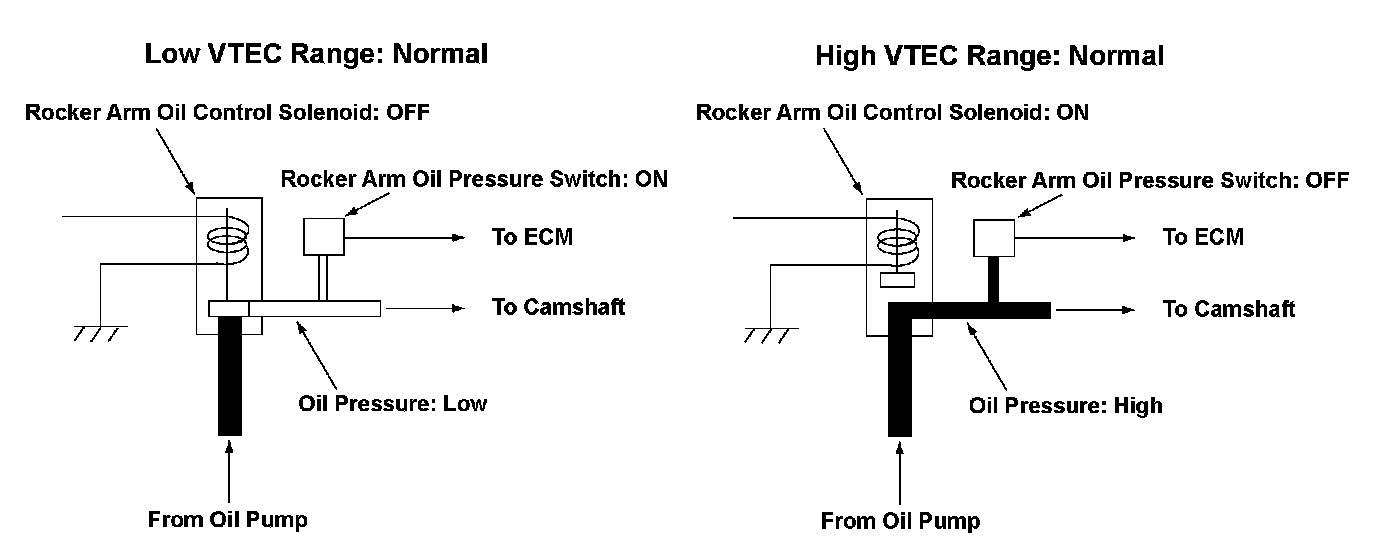 Low VTEC Range: Normal

Rocker Arm Oil Control Solenoid: OFF

Rocker Arm Oil Pressure Switch: ON

To ECM

To Camshaft

Oil Pressure: Low

From Oil Pump

High VTEC Range: Normal

Rocker Arm Oil Control Solenoid: ON

Rocker Arm Oil Pressure Switch: OFF

To ECM

To Camshaft

Oil Pressure: High

From Oil Pump