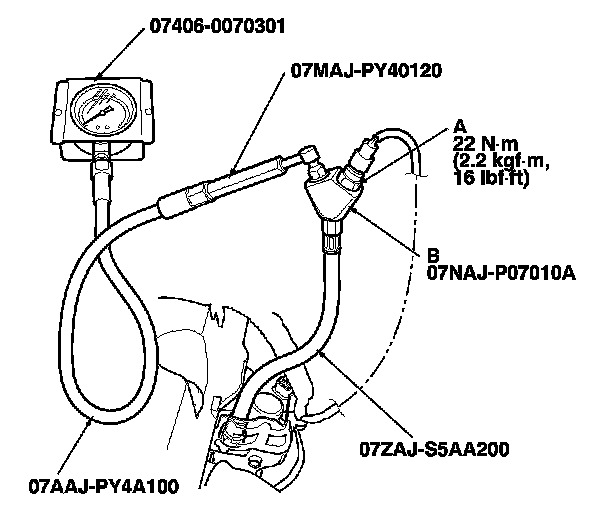 07406-0070301

07MAJ-PY40120

A
22 N·m
(2.2 kgf·m,
16 lbf·ft)

B
07NAJ-P07010A

07ZAJ-S5AA200

07AAJ-PY4A100