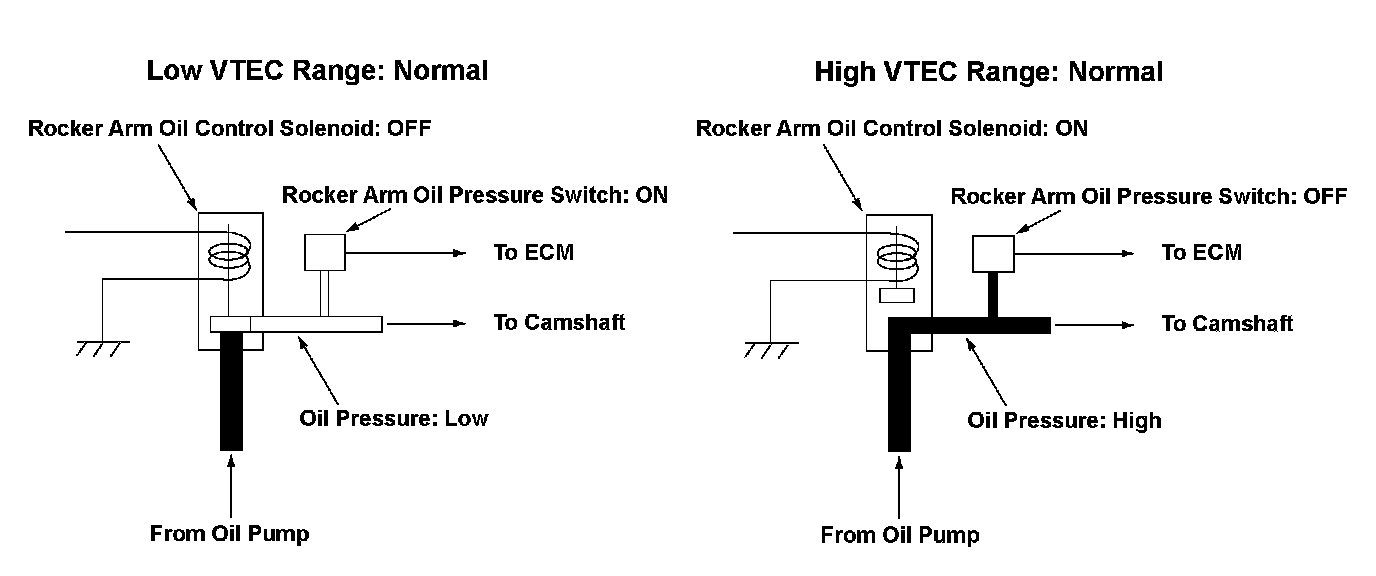 Low VTEC Range: Normal

Rocker Arm Oil Control Solenoid: OFF

Rocker Arm Oil Pressure Switch: ON

To ECM

To Camshaft

Oil Pressure: Low

From Oil Pump

High VTEC Range: Normal

Rocker Arm Oil Control Solenoid: ON

Rocker Arm Oil Pressure Switch: OFF

To ECM

To Camshaft

Oil Pressure: High

From Oil Pump