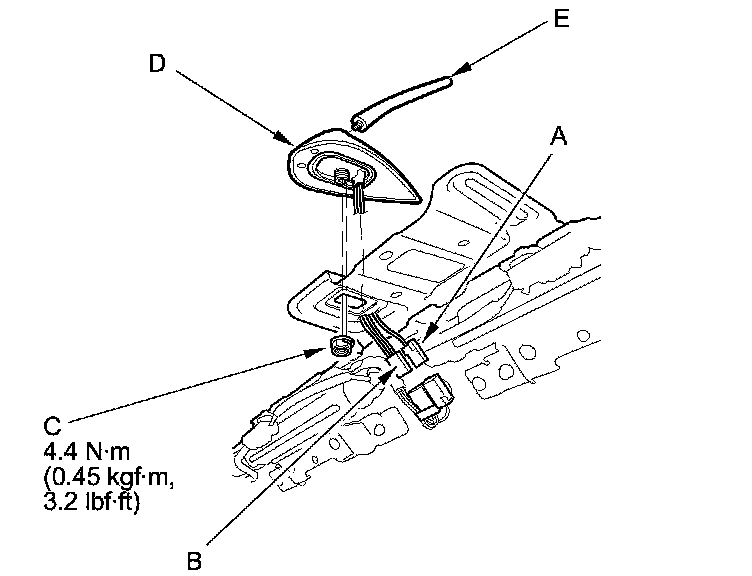 E

D

A

C
4.4 N·m
(0.45 kgf·m,
3.2 lbf·ft)

B