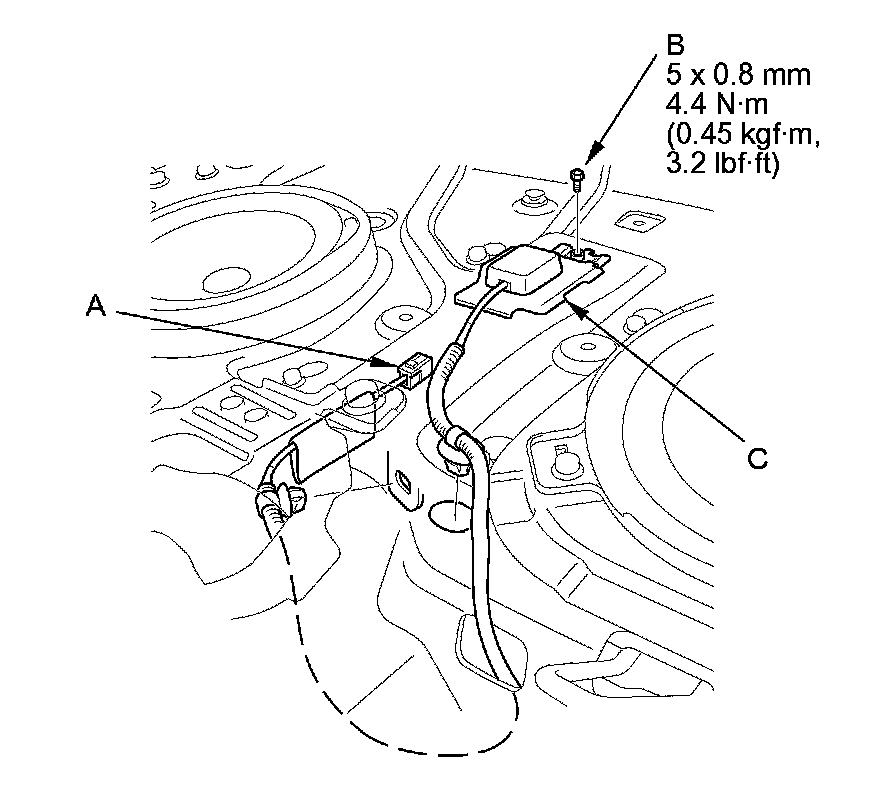 B
5 x 0.8 mm
4.4 N·m
(0.45 kgf·m,
3.2 lbf·ft)

A

C