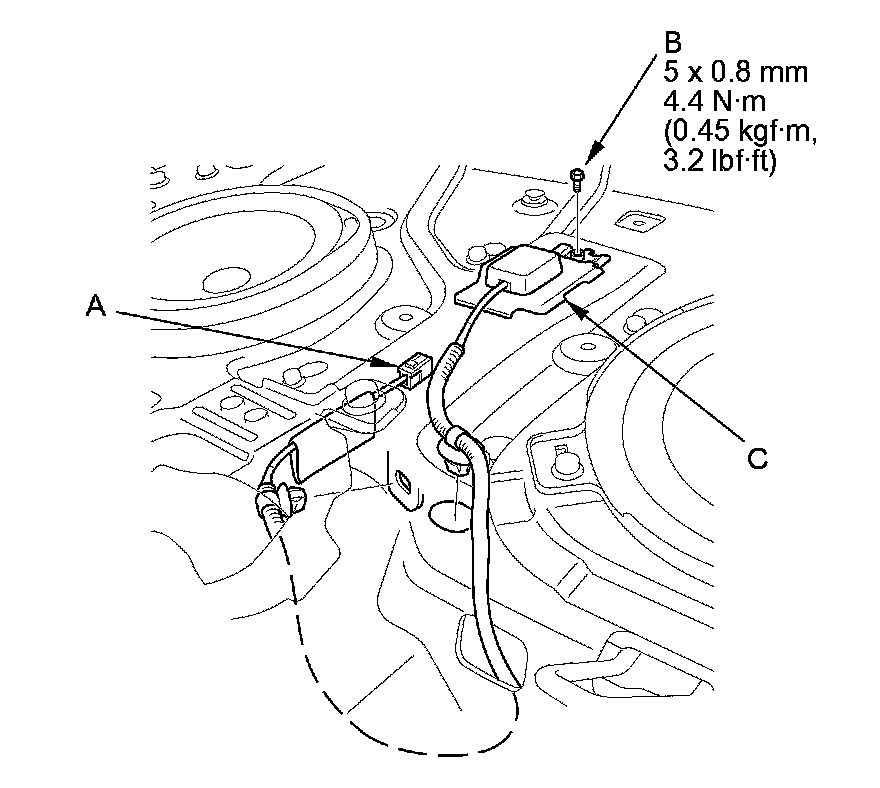 B
5 x 0.8 mm
4.4 N·m
(0.45 kgf·m,
3.2 lbf·ft)

A

C