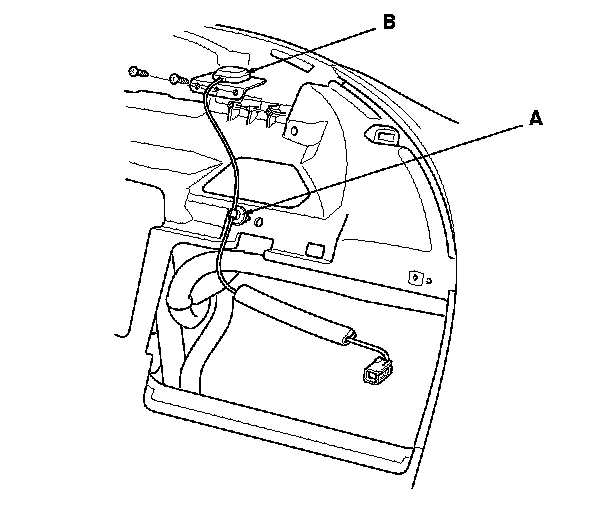 B

A