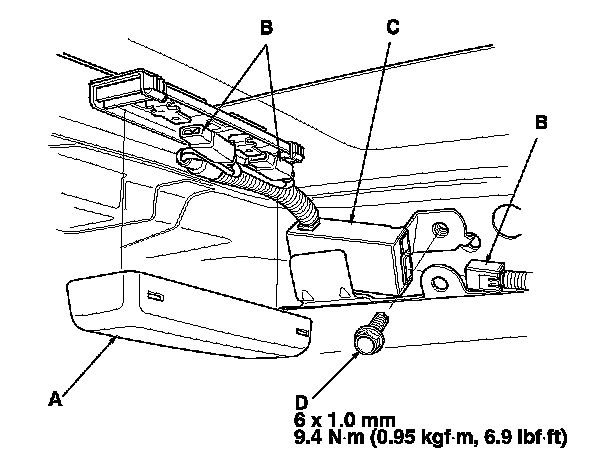 B
C
B
A
D
6 x 1.0 mm
9.4 N·m (0.95 kgf·m, 6.9 lbf·ft)