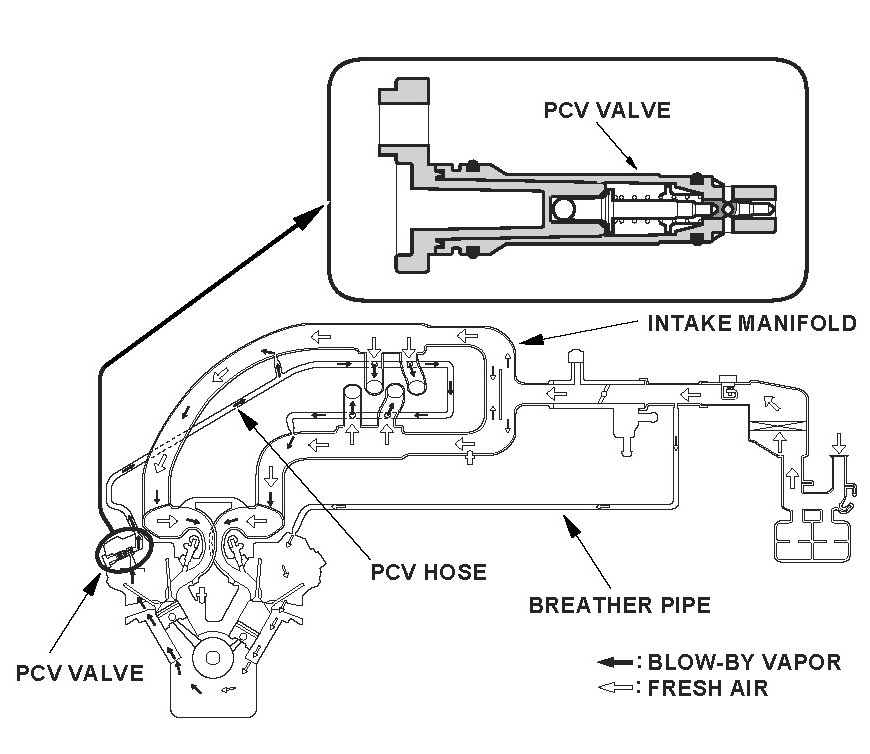 PCV VALVE

INTAKE MANIFOLD

PCV HOSE

BREATHER PIPE

PCV VALVE

: BLOW-BY VAPOR
: FRESH AIR