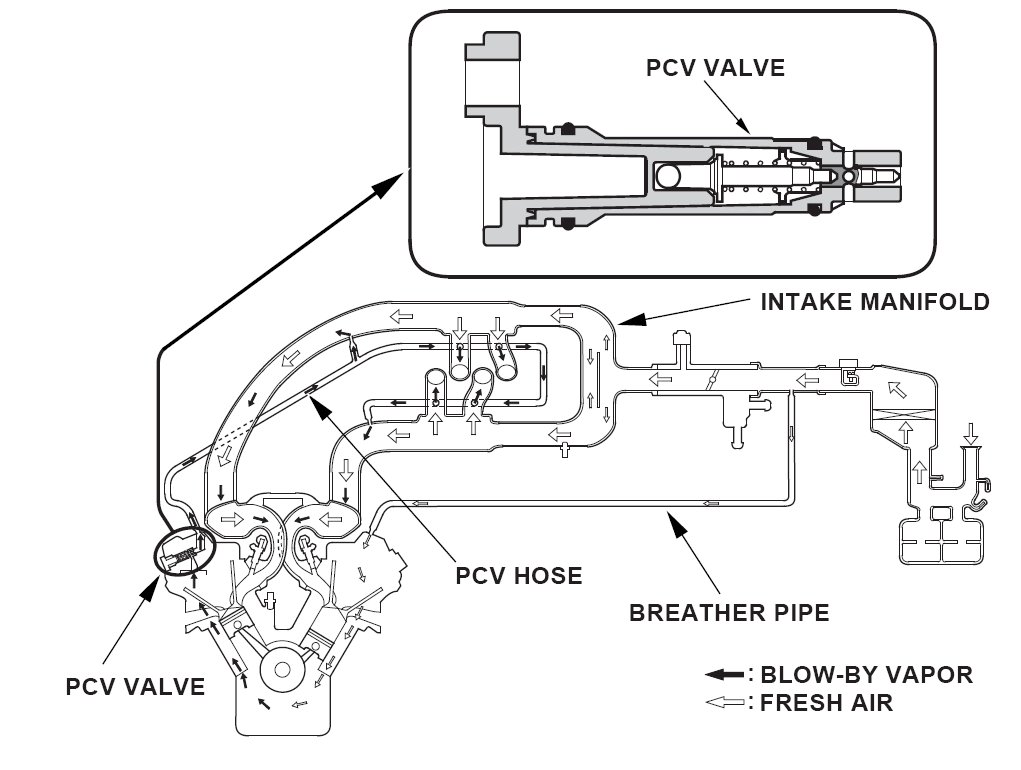 PCV VALVE

INTAKE MANIFOLD

PCV HOSE

BREATHER PIPE

PCV VALVE

: BLOW-BY VAPOR
: FRESH AIR