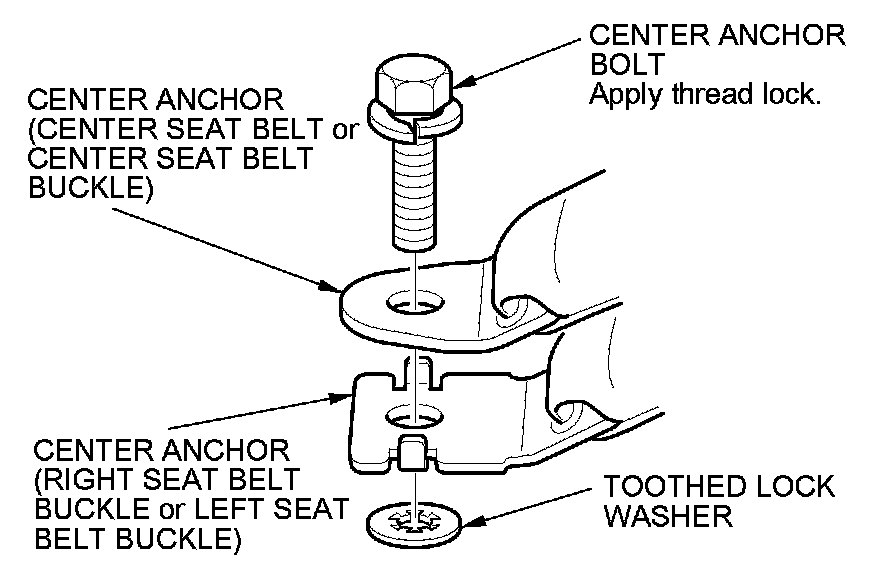 CENTER ANCHOR BOLT
Apply thread lock.

CENTER ANCHOR (CENTER SEAT BELT or CENTER SEAT BELT BUCKLE)

CENTER ANCHOR (RIGHT SEAT BELT BUCKLE or LEFT SEAT BELT BUCKLE)

TOOTHED LOCK WASHER