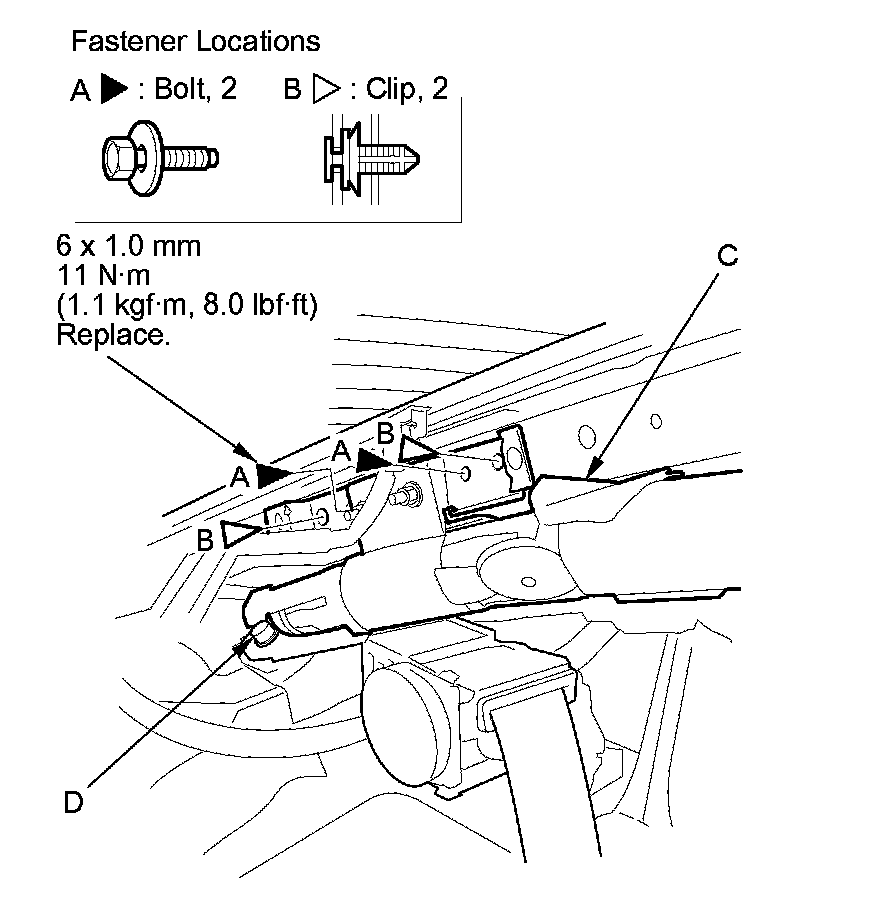 Fastener Locations

A ▶ : Bolt, 2    B ▷ : Clip, 2

6 x 1.0 mm
11 N·m
(1.1 kgf·m, 8.0 lbf·ft)
Replace.

C

A

A

B

B

D