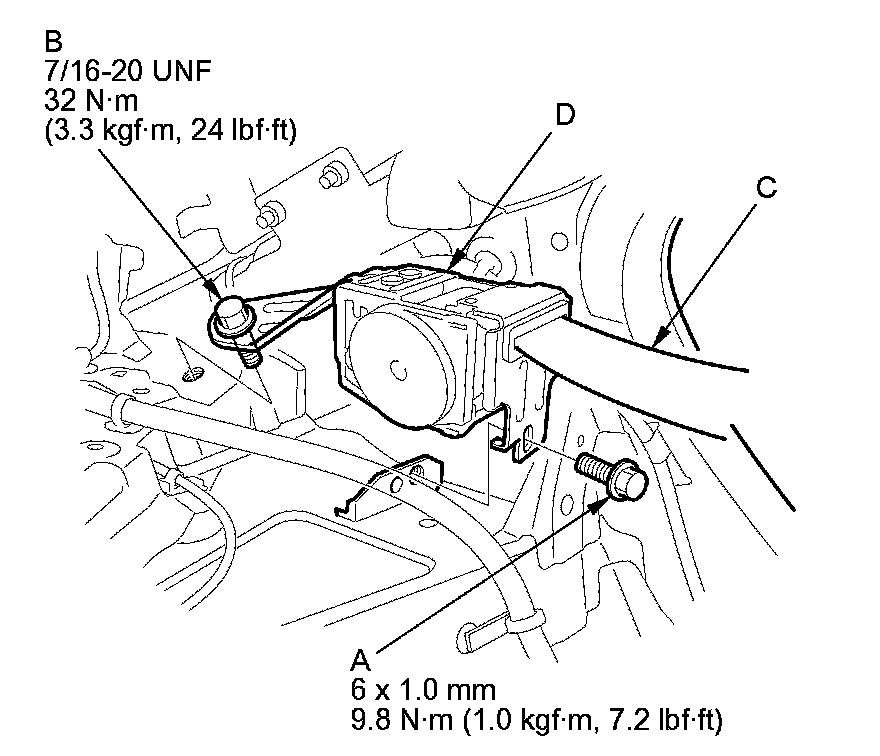 B
7/16-20 UNF
32 N·m
(3.3 kgf·m, 24 lbf·ft)

D

C

A
6 x 1.0 mm
9.8 N·m (1.0 kgf·m, 7.2 lbf·ft)