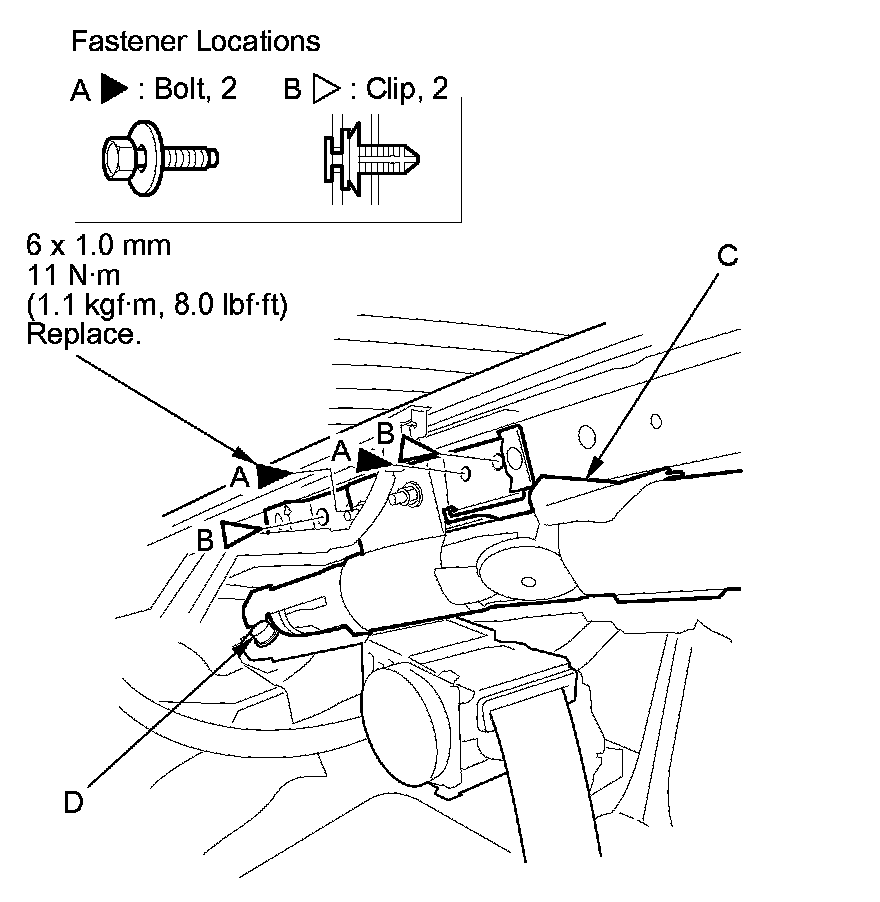 Fastener Locations

A ▶ : Bolt, 2   B ▷ : Clip, 2

6 x 1.0 mm
11 N·m
(1.1 kgf·m, 8.0 lbf·ft)
Replace.

C

A

A

B

B

D