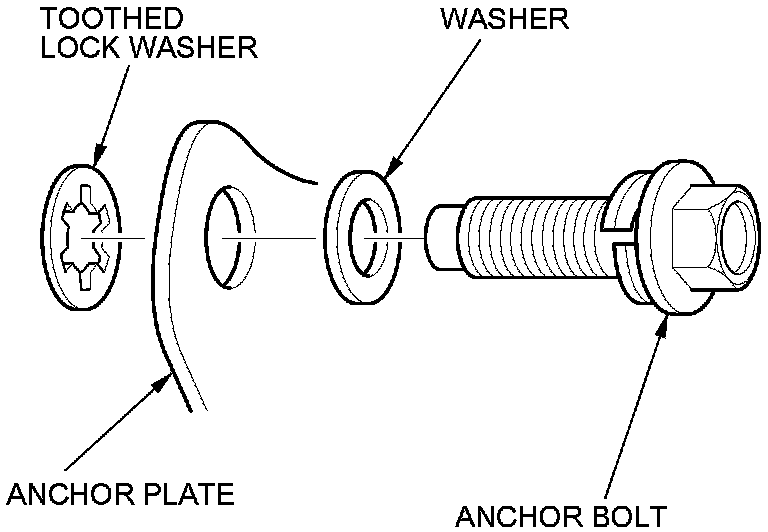 TOOTHED LOCK WASHER

WASHER

ANCHOR PLATE

ANCHOR BOLT