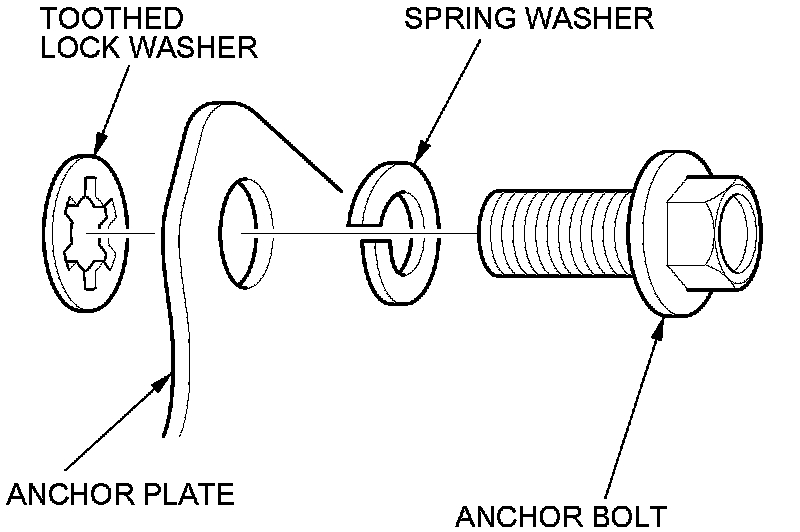 TOOTHED LOCK WASHER

SPRING WASHER

ANCHOR PLATE

ANCHOR BOLT