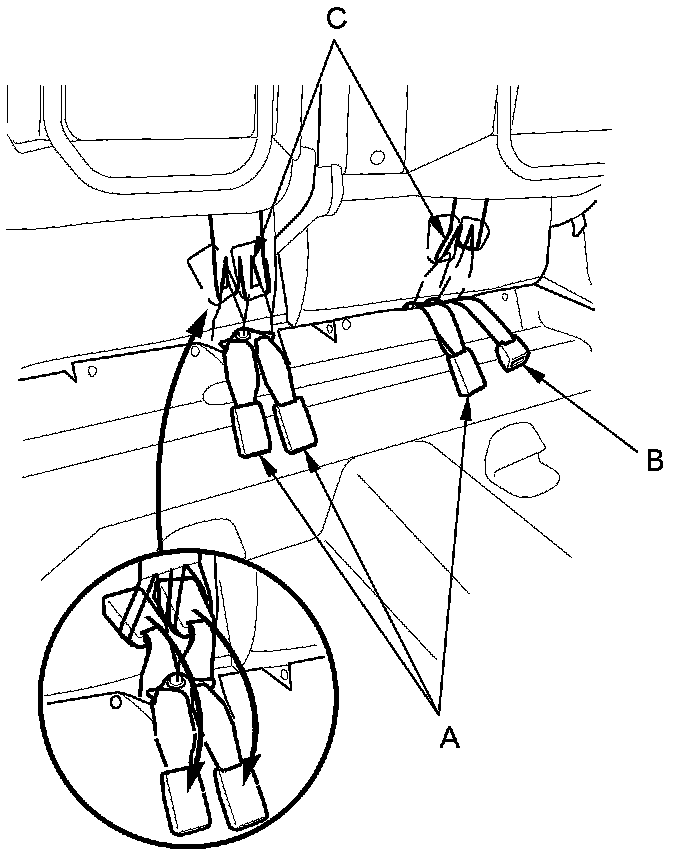 C

B

A