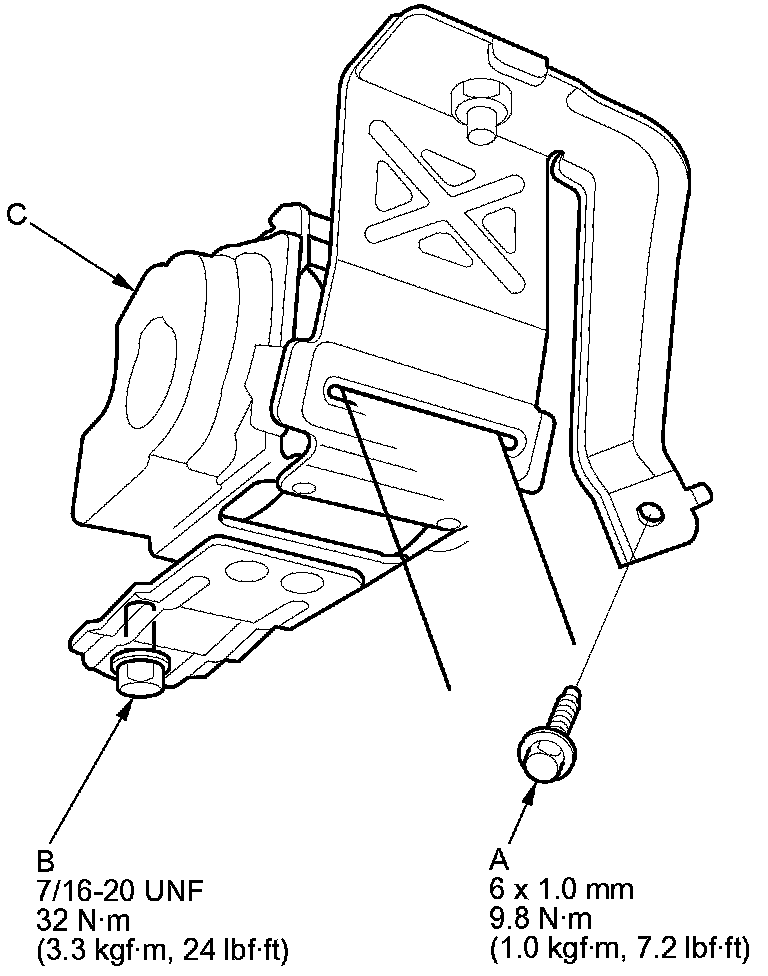 C

B
7/16-20 UNF
32 N·m
(3.3 kgf·m, 24 lbf·ft)

A
6 x 1.0 mm
9.8 N·m
(1.0 kgf·m, 7.2 lbf·ft)