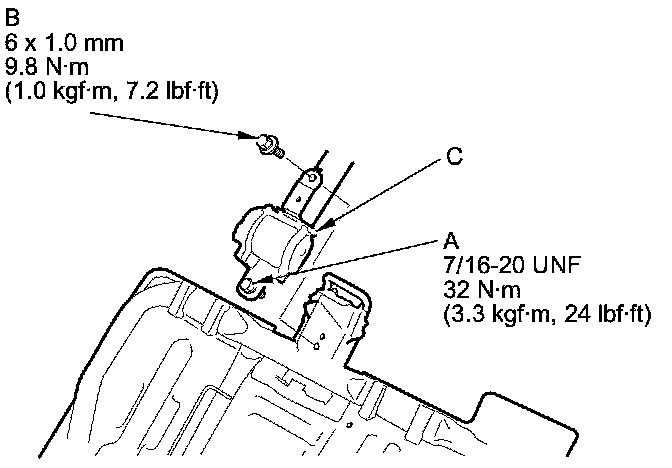 B
6 x 1.0 mm
9.8 N·m
(1.0 kgf·m, 7.2 lbf·ft)

C

A
7/16-20 UNF
32 N·m
(3.3 kgf·m, 24 lbf·ft)