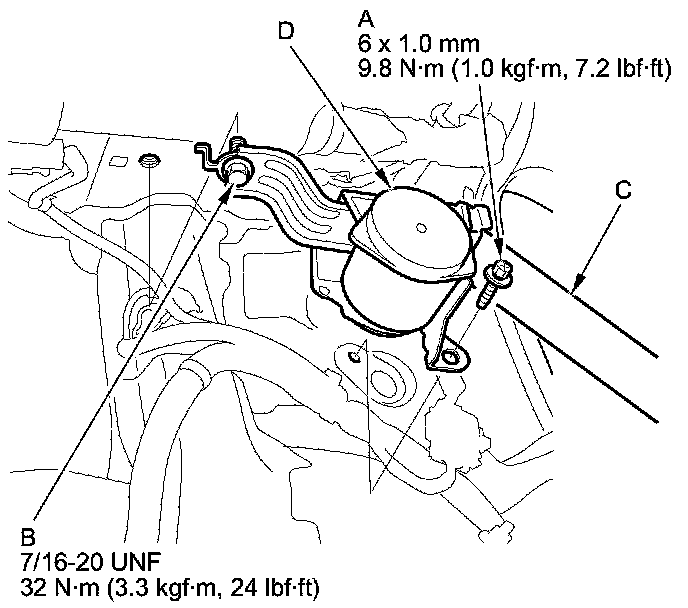 D

A
6 x 1.0 mm
9.8 N·m (1.0 kgf·m, 7.2 lbf·ft)

C

B
7/16-20 UNF
32 N·m (3.3 kgf·m, 24 lbf·ft)