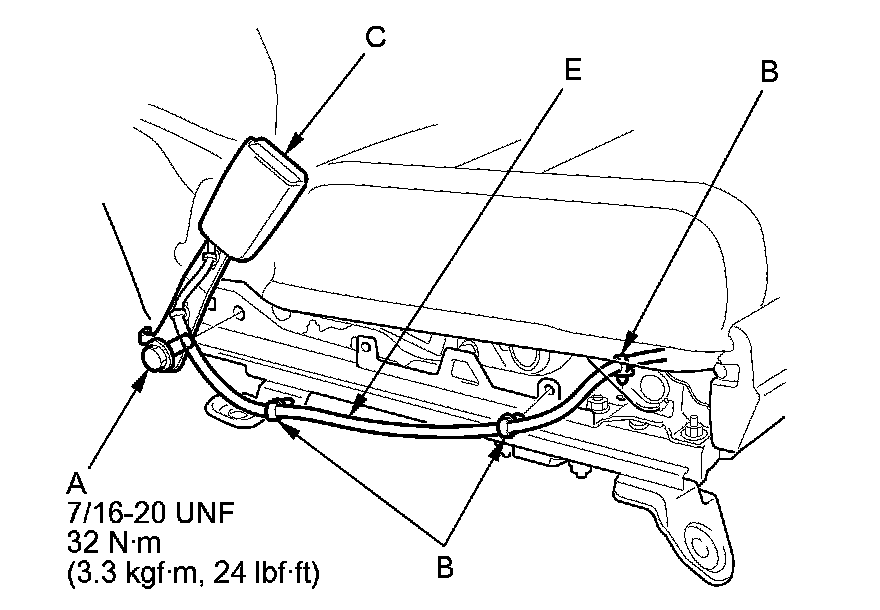 C

E

B

A
7/16-20 UNF
32 N·m
(3.3 kgf·m, 24 lbf·ft)

B