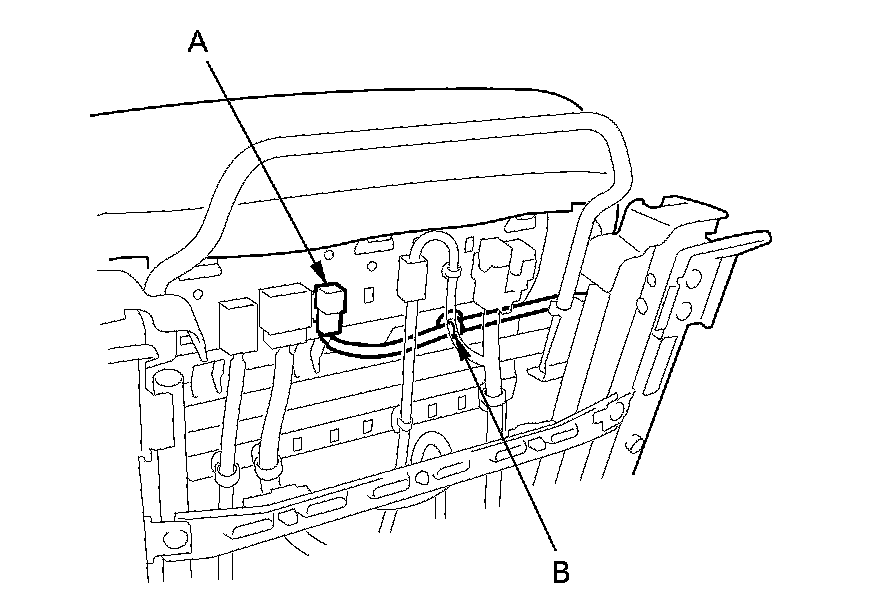 A

B