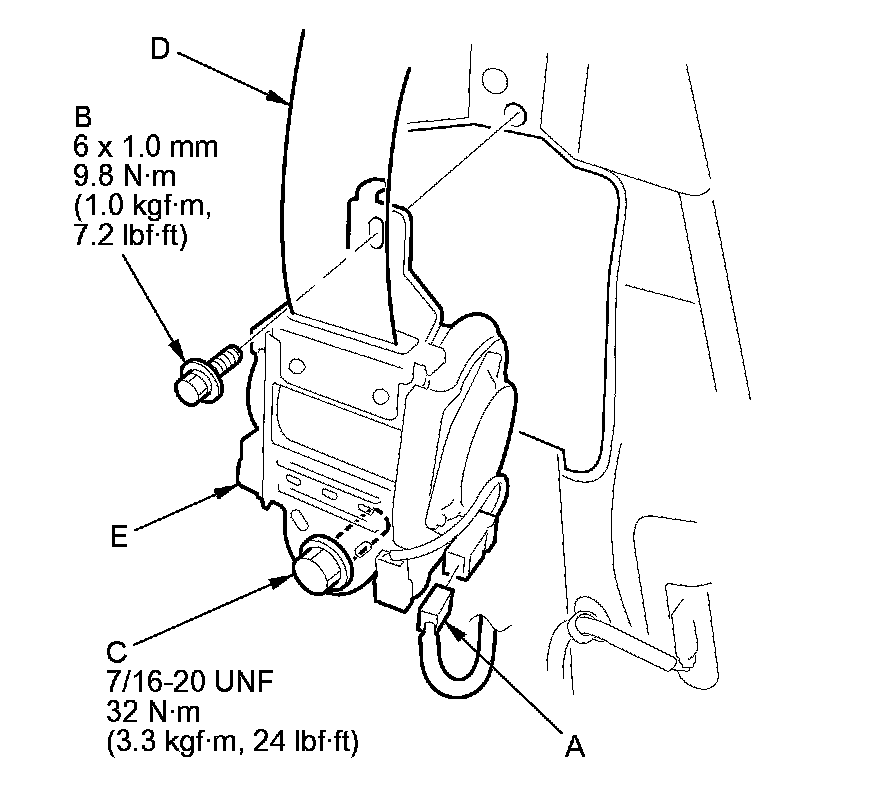 D

B
6 x 1.0 mm
9.8 N·m
(1.0 kgf·m,
7.2 lbf·ft)

E

C
7/16-20 UNF
32 N·m
(3.3 kgf·m, 24 lbf·ft)

A