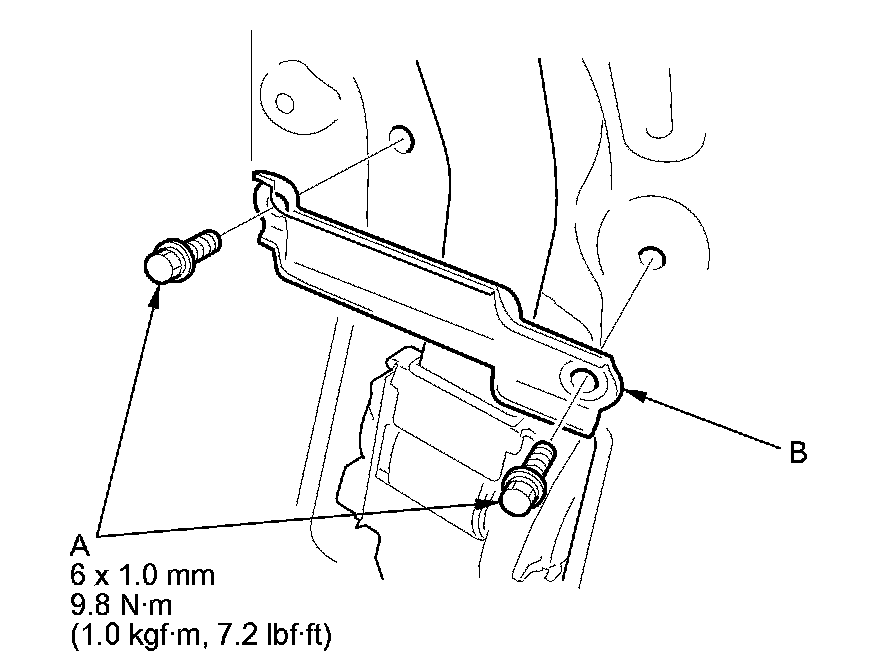 B

A
6 x 1.0 mm
9.8 N·m
(1.0 kgf·m, 7.2 lbf·ft)