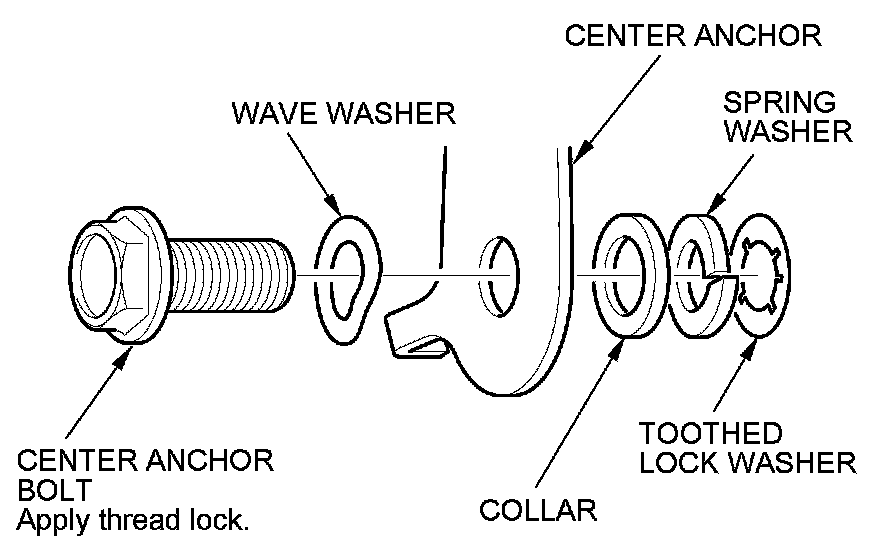 CENTER ANCHOR

WAVE WASHER

SPRING WASHER

CENTER ANCHOR BOLT
Apply thread lock.

COLLAR

TOOTHED LOCK WASHER